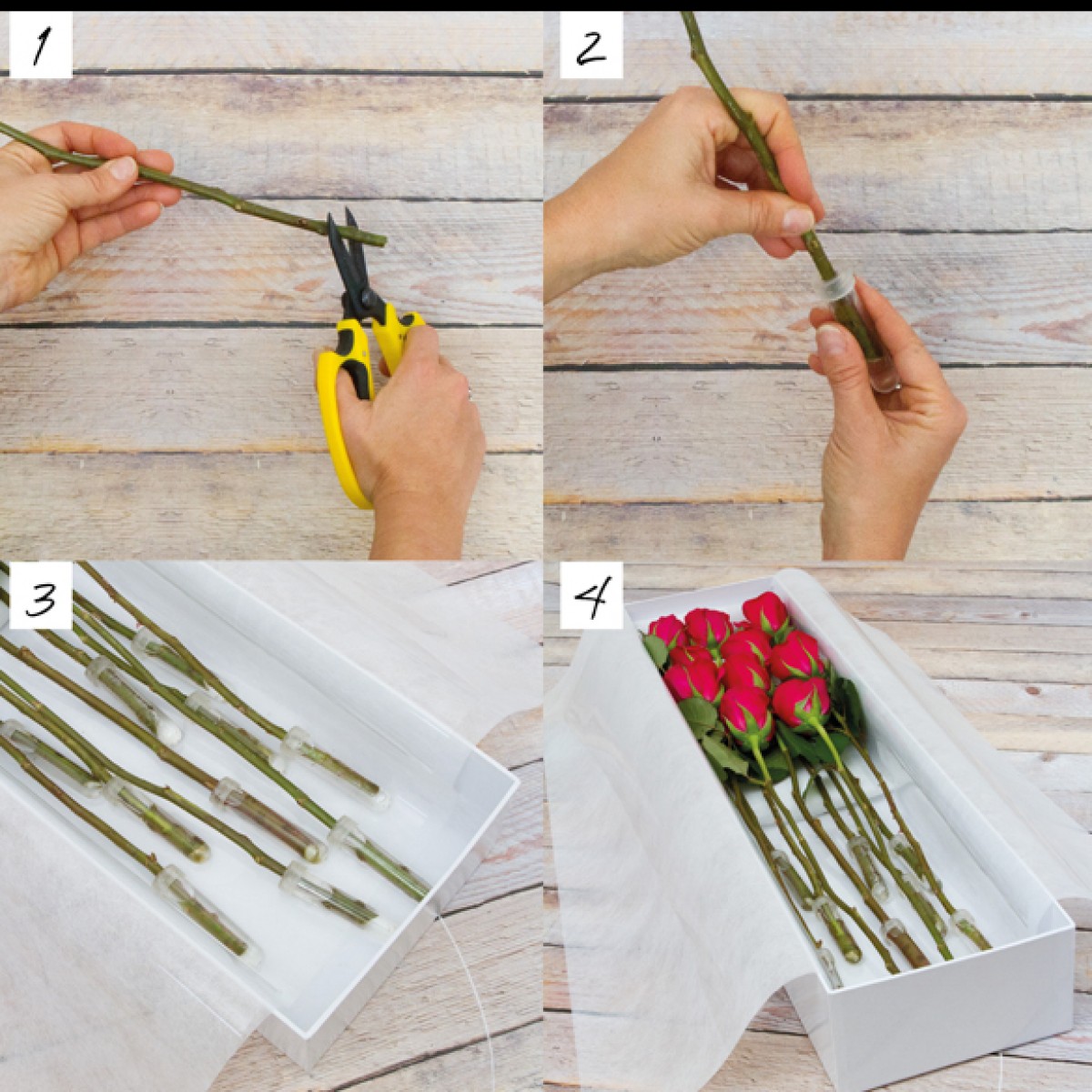 1

2

3

4