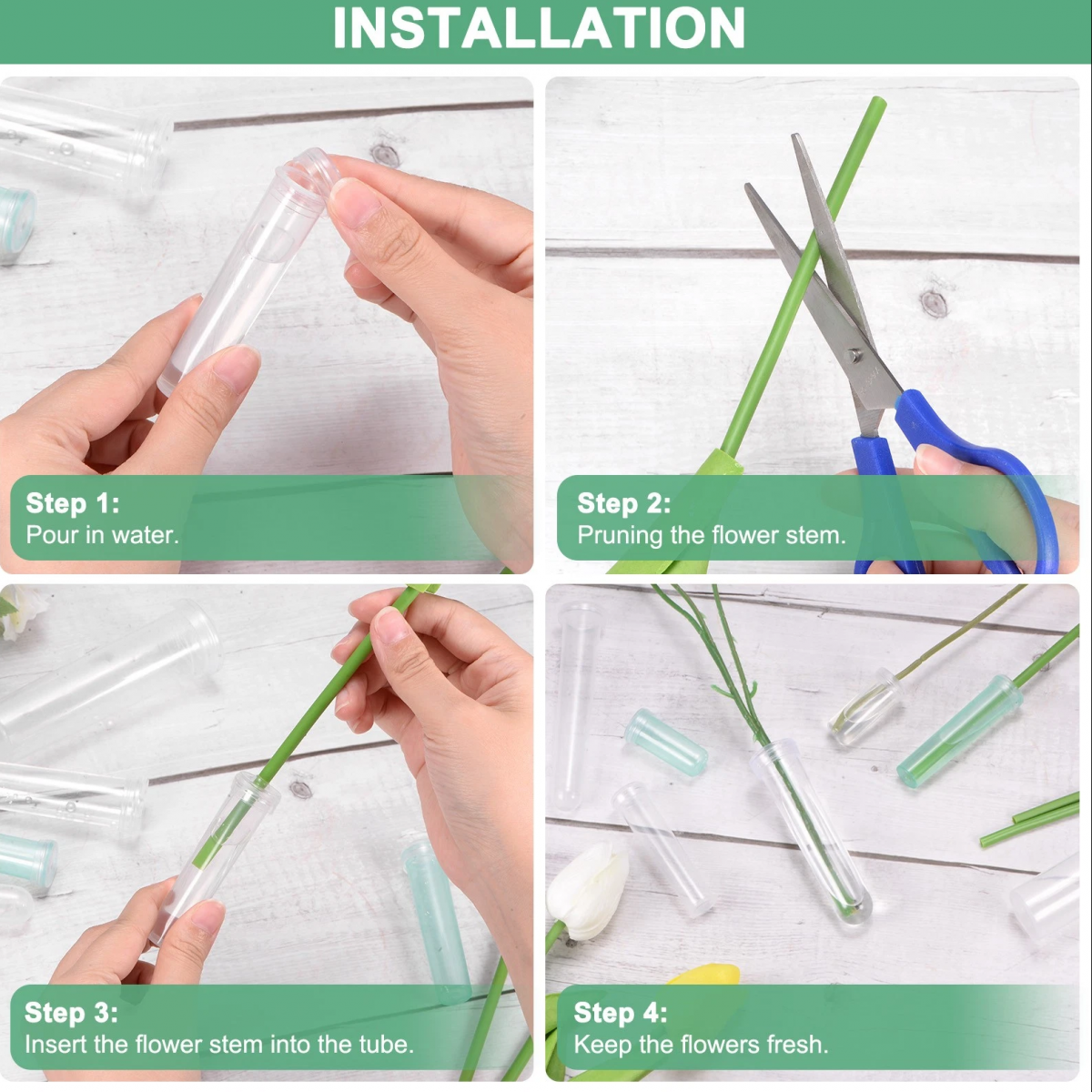 INSTALLATION

Step 1:
Pour in water.

Step 2:
Pruning the flower stem.

Step 3:
Insert the flower stem into the tube.

Step 4:
Keep the flowers fresh.