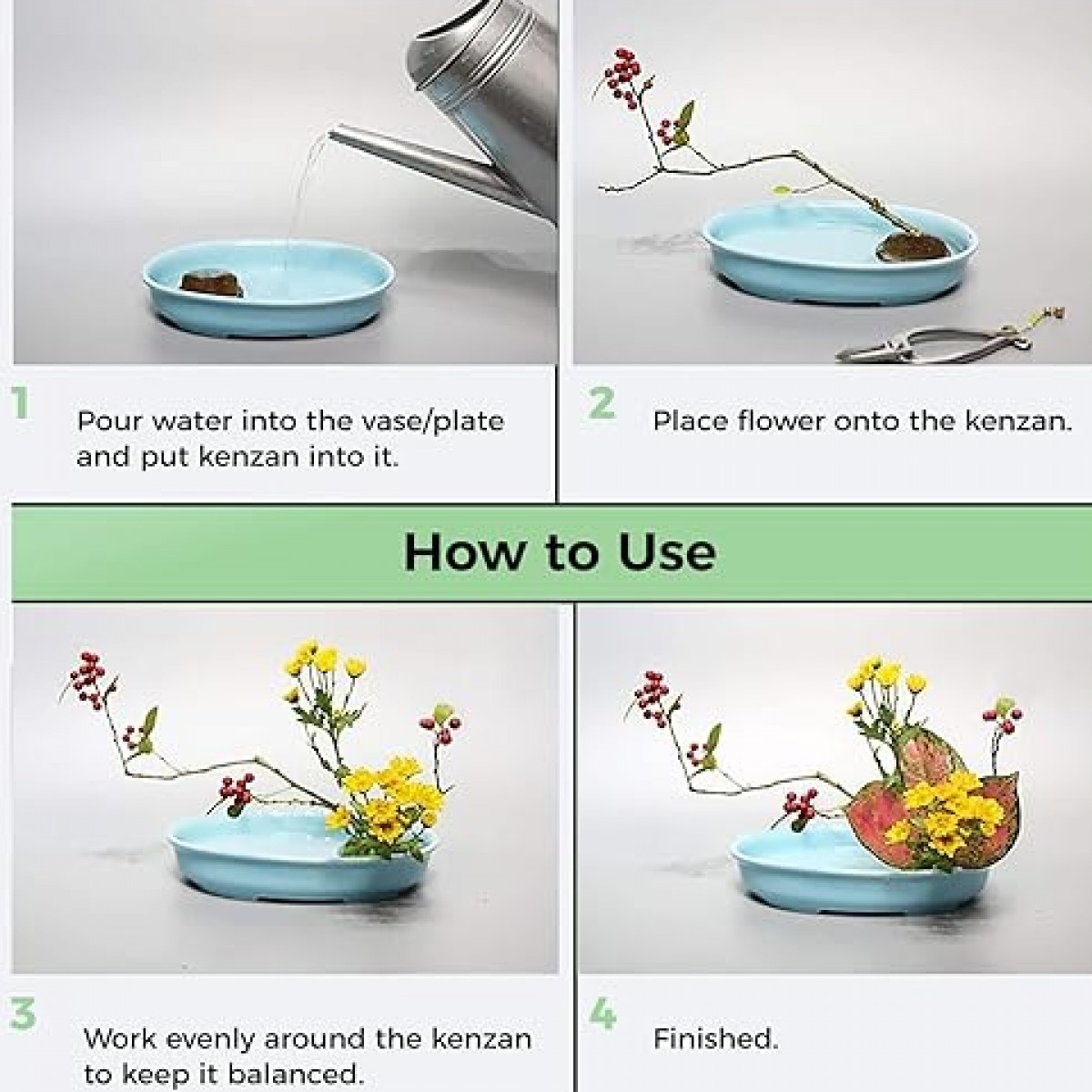 1

Pour water into the vase/plate and put kenzan into it.

2

Place flower onto the kenzan.

How to Use

3

Work evenly around the kenzan to keep it balanced.

4

Finished.