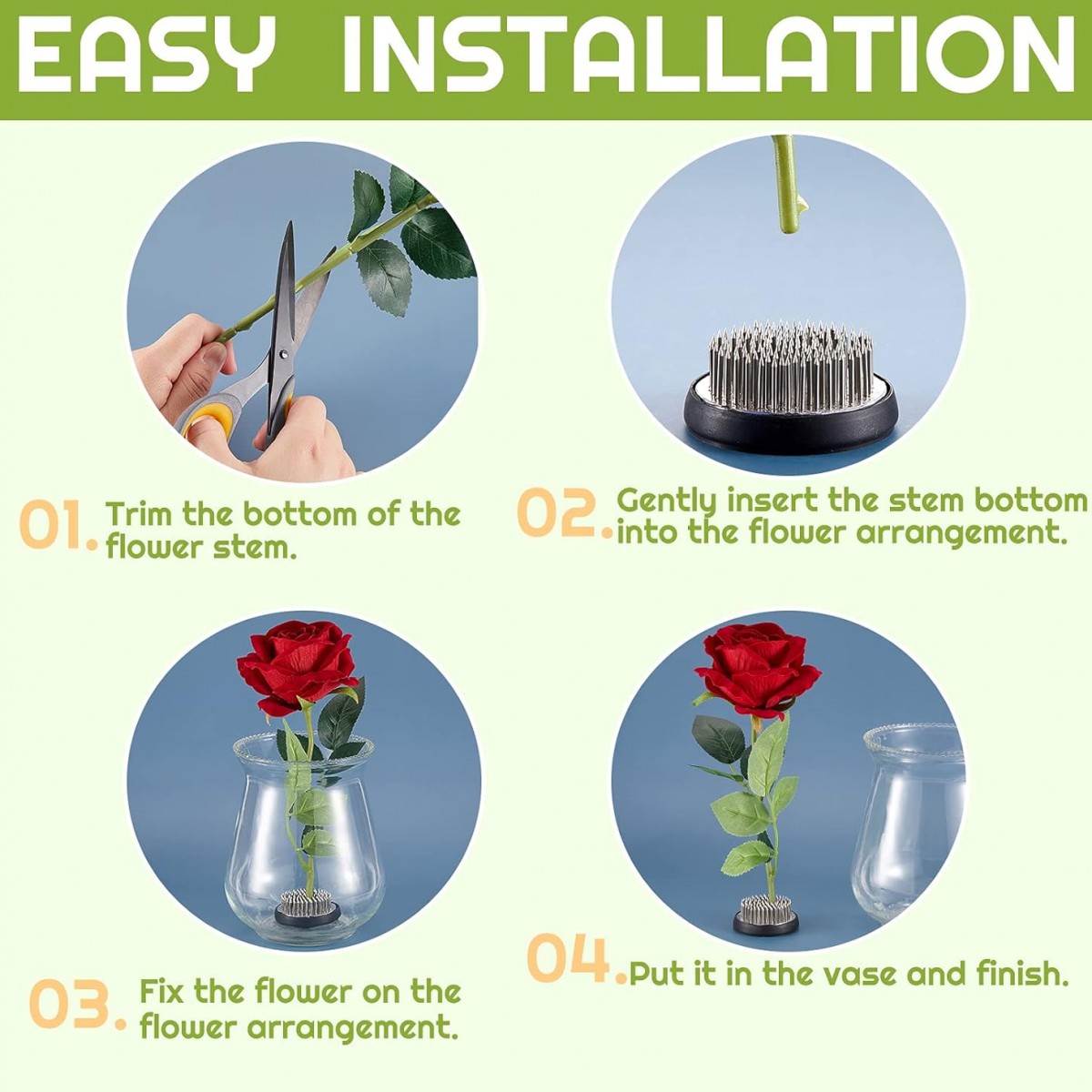 EASY INSTALLATION

01. Trim the bottom of the flower stem.

02. Gently insert the stem bottom into the flower arrangement.

03. Fix the flower on the flower arrangement.

04. Put it in the vase and finish.